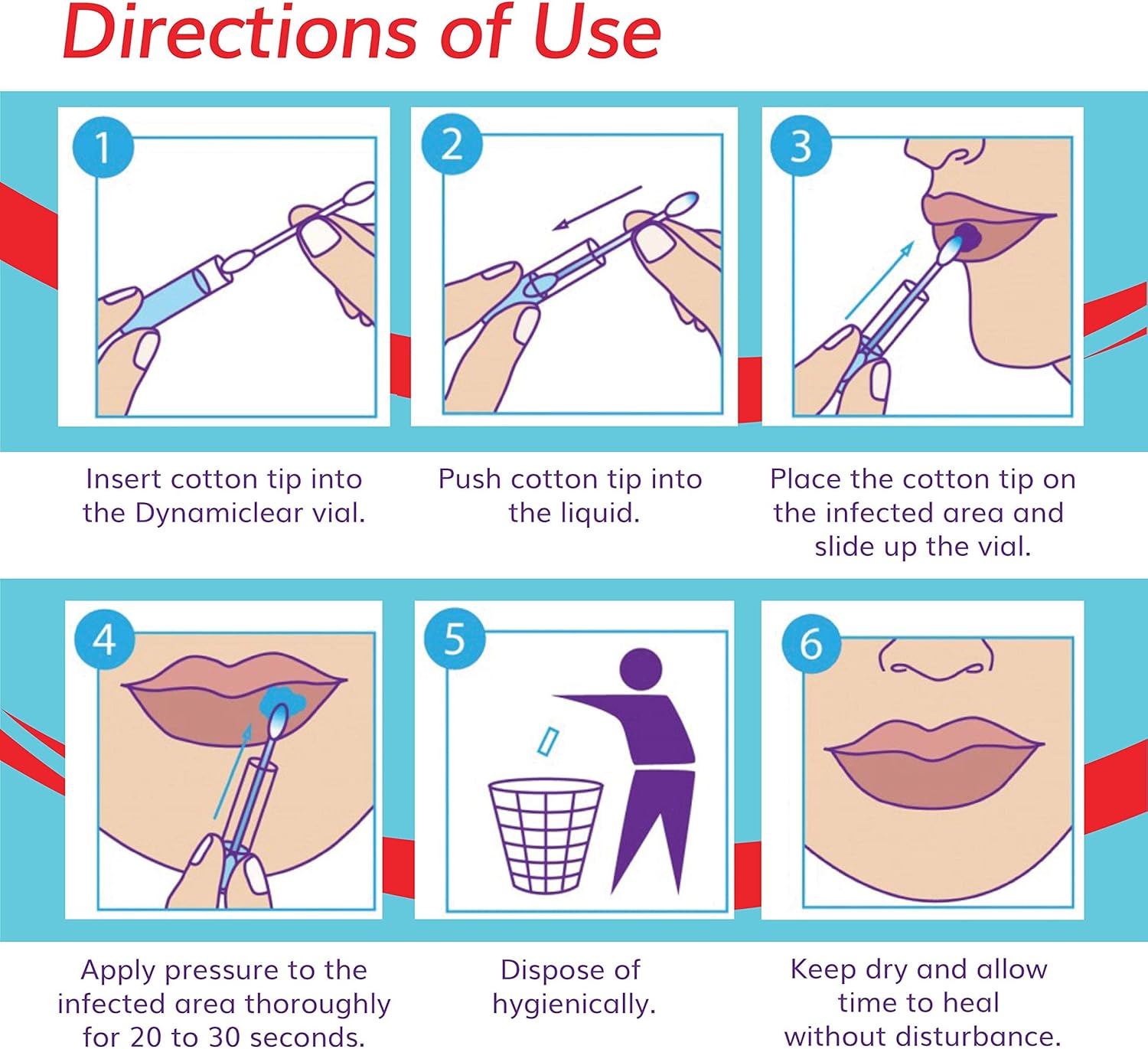 Directions of Use

1

Insert cotton tip into the Dynamiclear vial.

2

Push cotton tip into the liquid.

3

Place the cotton tip on the infected area and slide up the vial.

4

Apply pressure to the infected area thoroughly for 20 to 30 seconds.

5

Dispose of hygienically.

6

Keep dry and allow time to heal without disturbance.