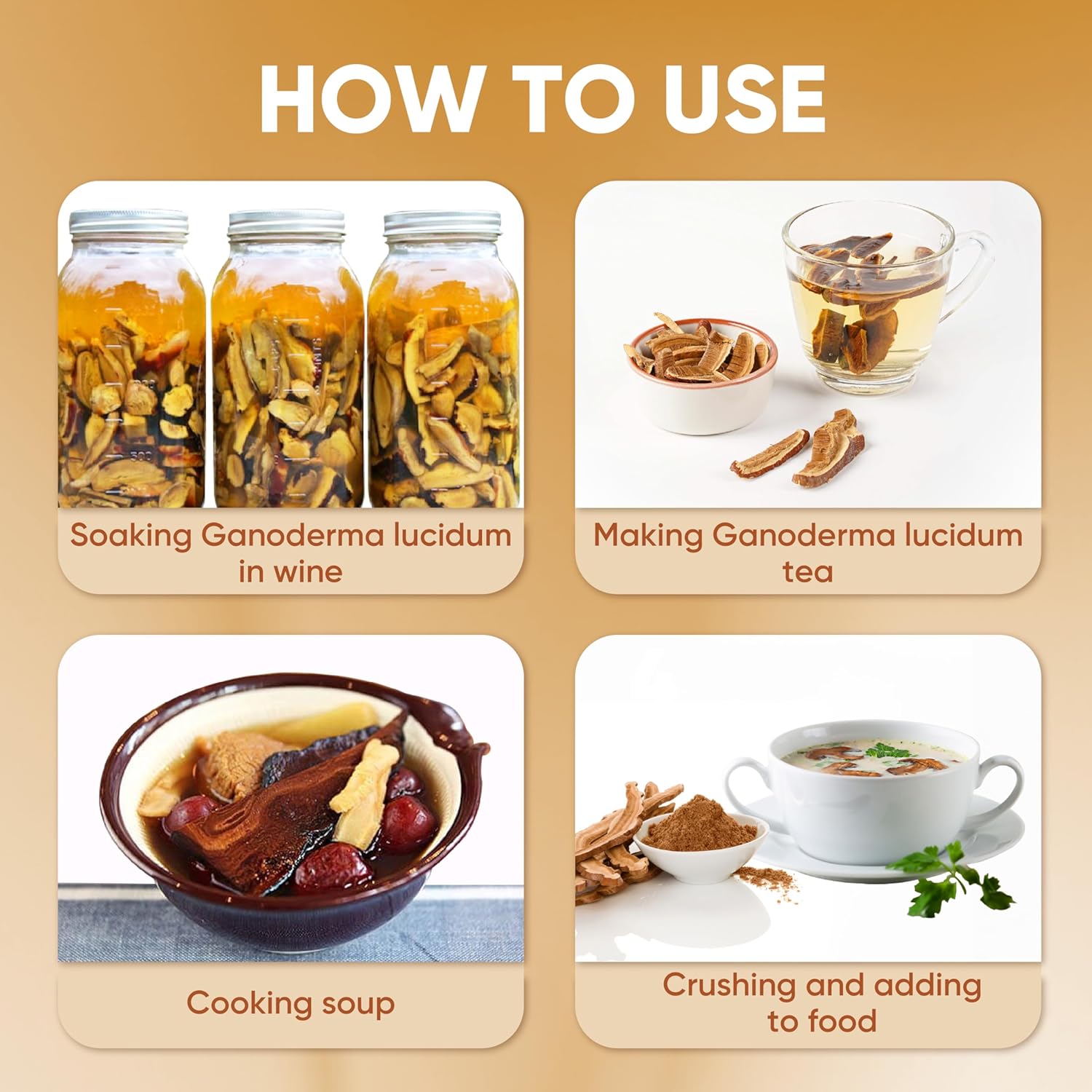 HOW TO USE

Soaking Ganoderma lucidum in wine

Making Ganoderma lucidum tea

Cooking soup

Crushing and adding to food