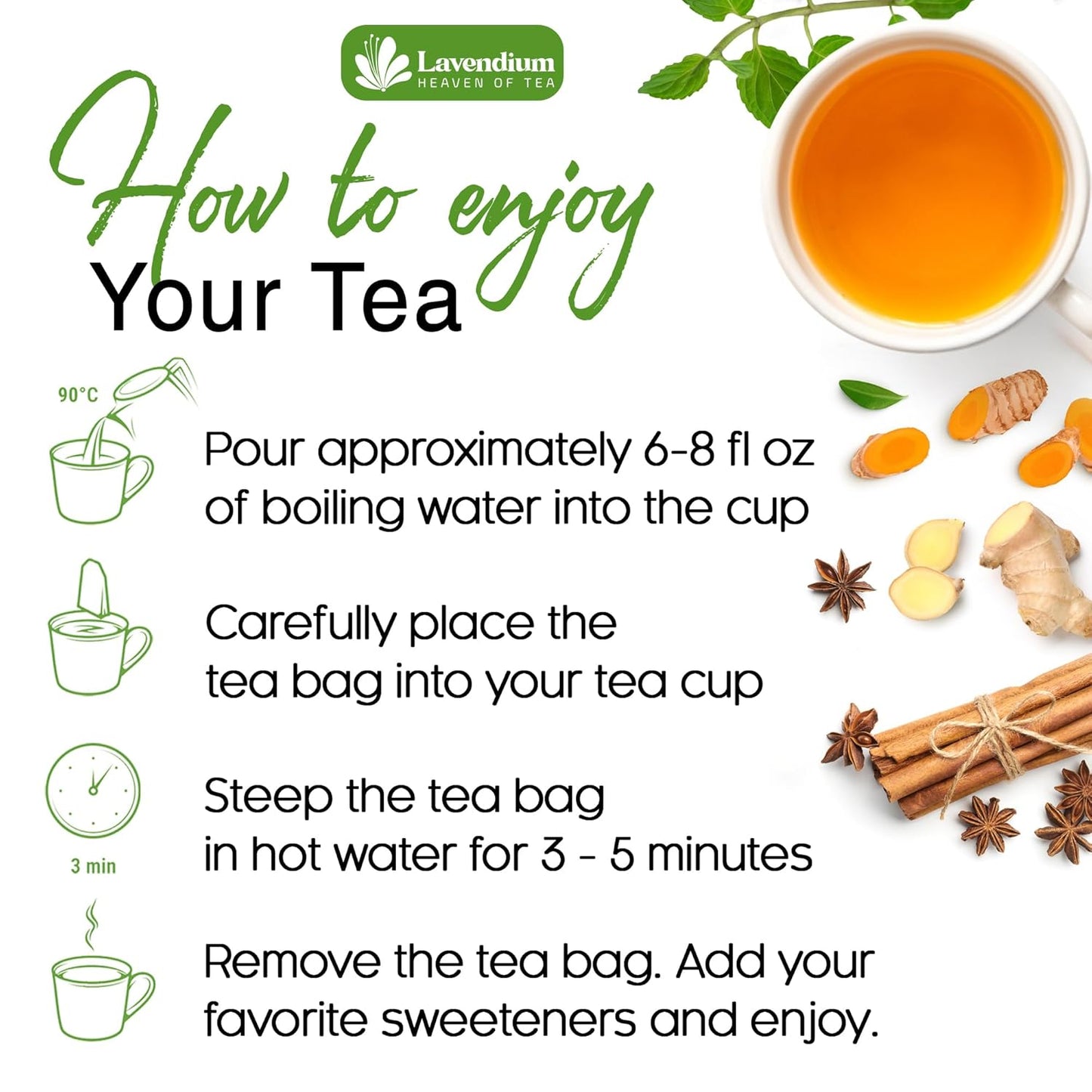 Lavendium
HEAVEN OF TEA

How to enjoy
Your Tea

90°C

Pour approximately 6-8 fl oz of boiling water into the cup

Carefully place the tea bag into your tea cup

3 min

Steep the tea bag in hot water for 3 - 5 minutes

Remove the tea bag. Add your favorite sweeteners and enjoy.