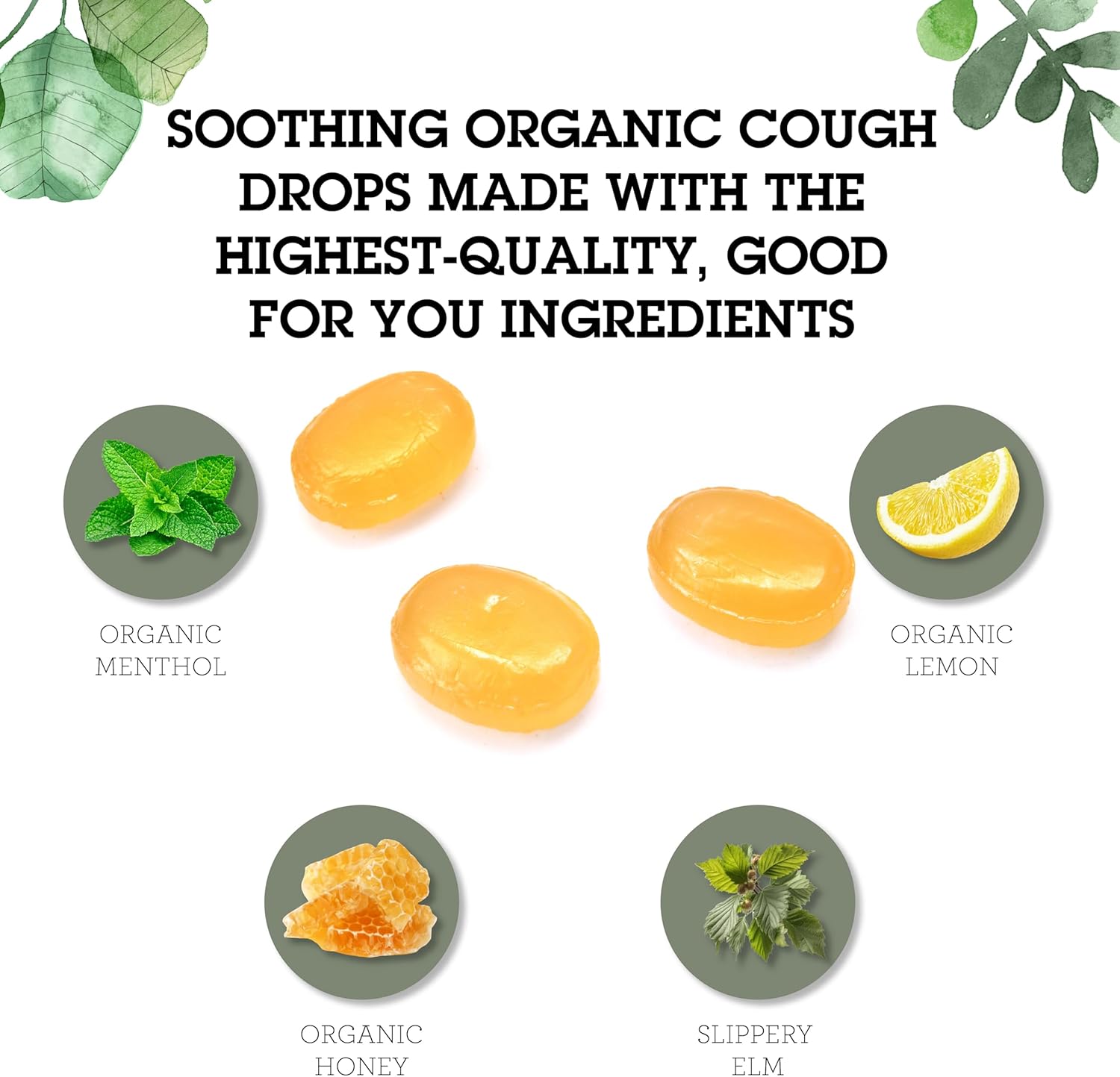 SOOTHING ORGANIC COUGH DROPS MADE WITH THE HIGHEST-QUALITY, GOOD FOR YOU INGREDIENTS

ORGANIC MENTHOL

ORGANIC LEMON

ORGANIC HONEY

SLIPPERY ELM