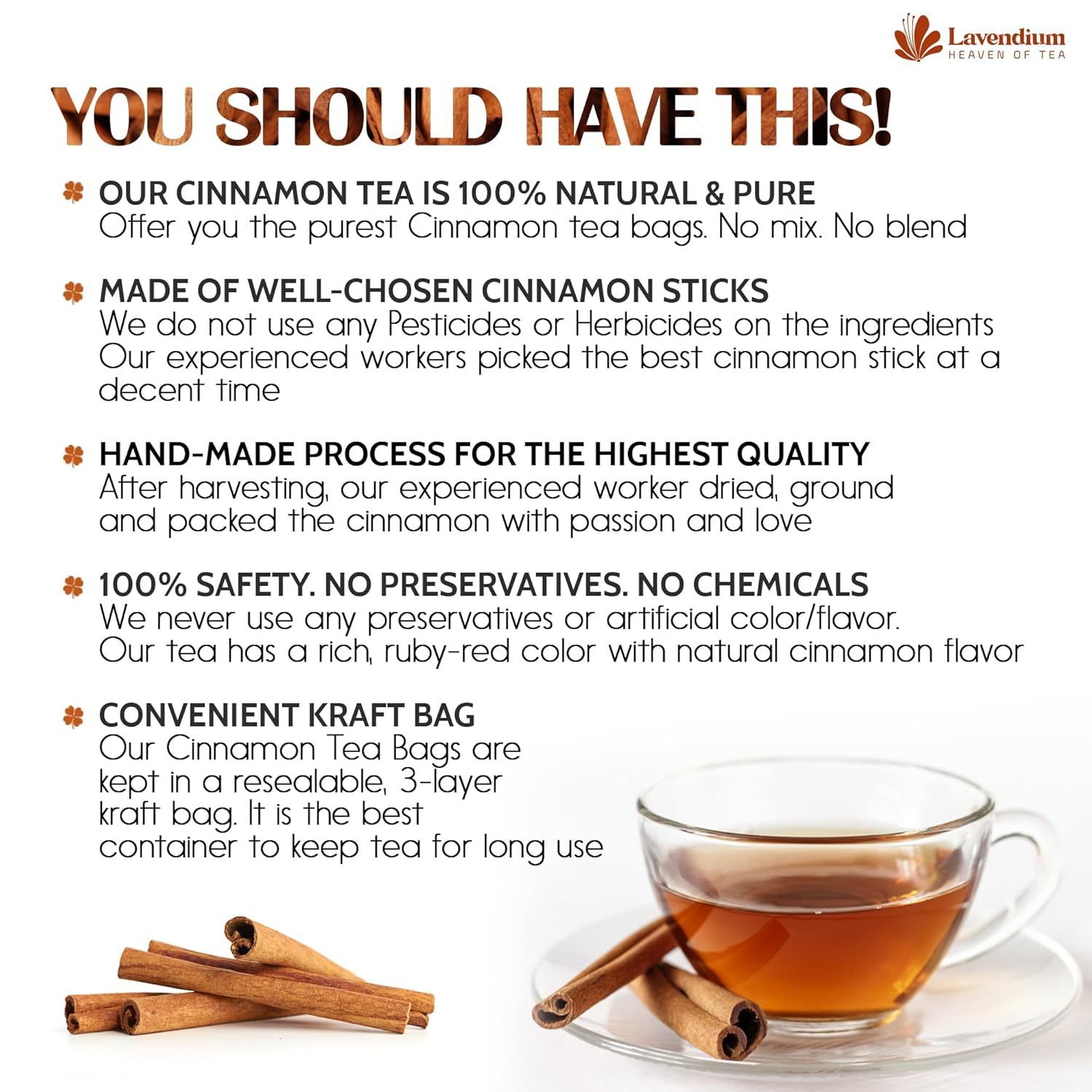 Lavendium
HEAVEN OF TEA

YOU SHOULD HAVE THIS!

OUR CINNAMON TEA IS 100% NATURAL & PURE
Offer you the purest Cinnamon tea bags. No mix. No blend

MADE OF WELL-CHOSEN CINNAMON STICKS
We do not use any Pesticides or Herbicides on the ingredients
Our experienced workers picked the best cinnamon stick at a decent time

HAND-MADE PROCESS FOR THE HIGHEST QUALITY
After harvesting, our experienced worker dried, ground and packed the cinnamon with passion and love

100% SAFETY. NO PRESERVATIVES. NO CHEMICALS
We never use any preservatives or artificial color/flavor.
Our tea has a rich, ruby-red color with natural cinnamon flavor

CONVENIENT KRAFT BAG
Our Cinnamon Tea Bags are kept in a resealable, 3-layer kraft bag. It is the best container to keep tea for long use