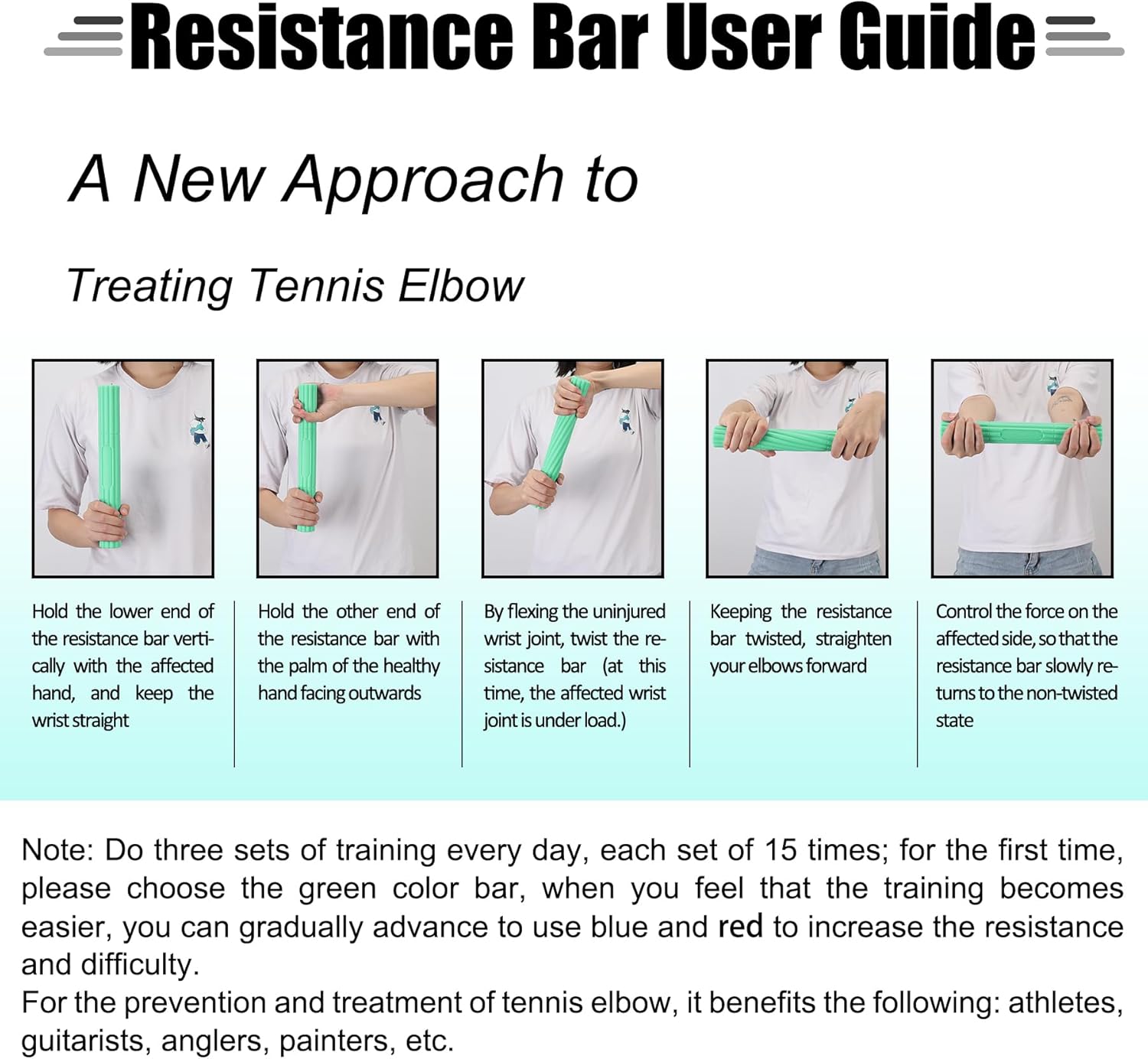 Resistance Bar User Guide

A New Approach to

Treating Tennis Elbow

Hold the lower end of the resistance bar vertically with the affected hand, and keep the wrist straight

Hold the other end of the resistance bar with the palm of the healthy hand facing outwards

By flexing the uninjured wrist joint, twist the resistance bar (at this time, the affected wrist joint is under load.)

Keeping the resistance bar twisted, straighten your elbows forward

Control the force on the affected side, so that the resistance bar slowly returns to the non-twisted state

Note: Do three sets of training every day, each set of 15 times; for the first time, please choose the green color bar, when you feel that the training becomes easier, you can gradually advance to use blue and red to increase the resistance and difficulty.
For the prevention and treatment of tennis elbow, it benefits the following: athletes, guitarists, anglers, painters, etc.