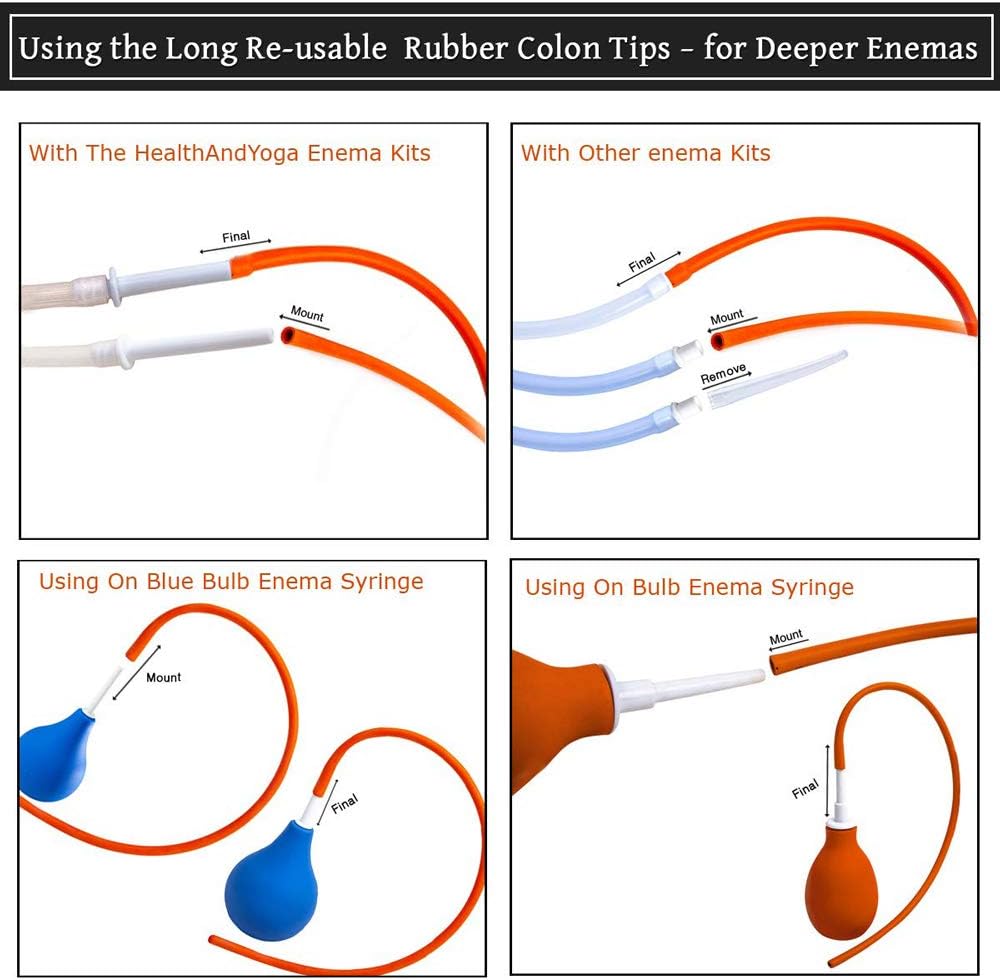 Using the Long Re-usable Rubber Colon Tips – for Deeper Enemas

With The HealthAndYoga Enema Kits

Final

Mount

With Other enema Kits

Final

Mount

Remove

Using On Blue Bulb Enema Syringe

Mount

Final

Using On Bulb Enema Syringe

Mount

Final